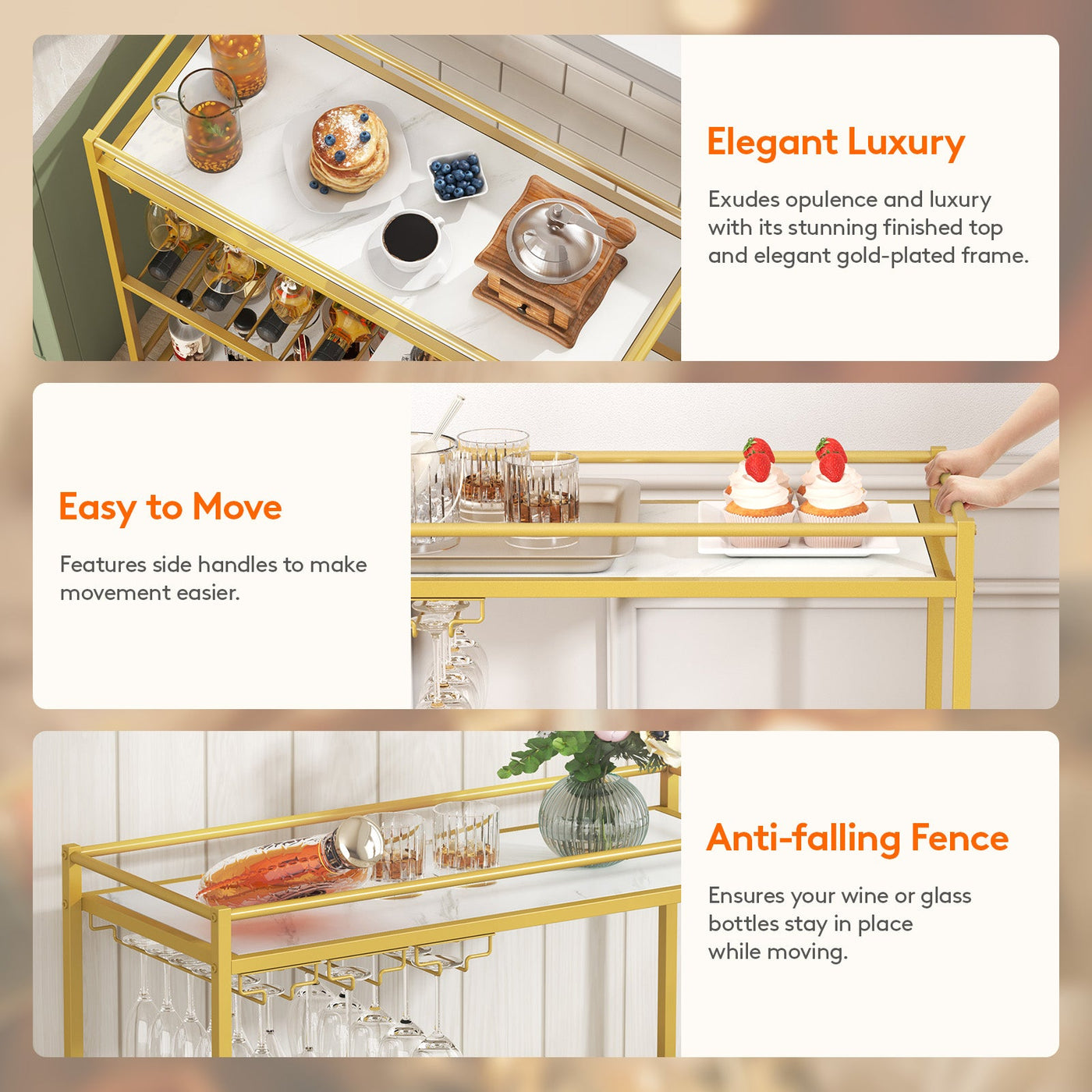 Elegant Luxury

Exudes opulence and luxury with its stunning finished top and elegant gold-plated frame.

Easy to Move

Features side handles to make movement easier.

Anti-falling Fence

Ensures your wine or glass bottles stay in place while moving.