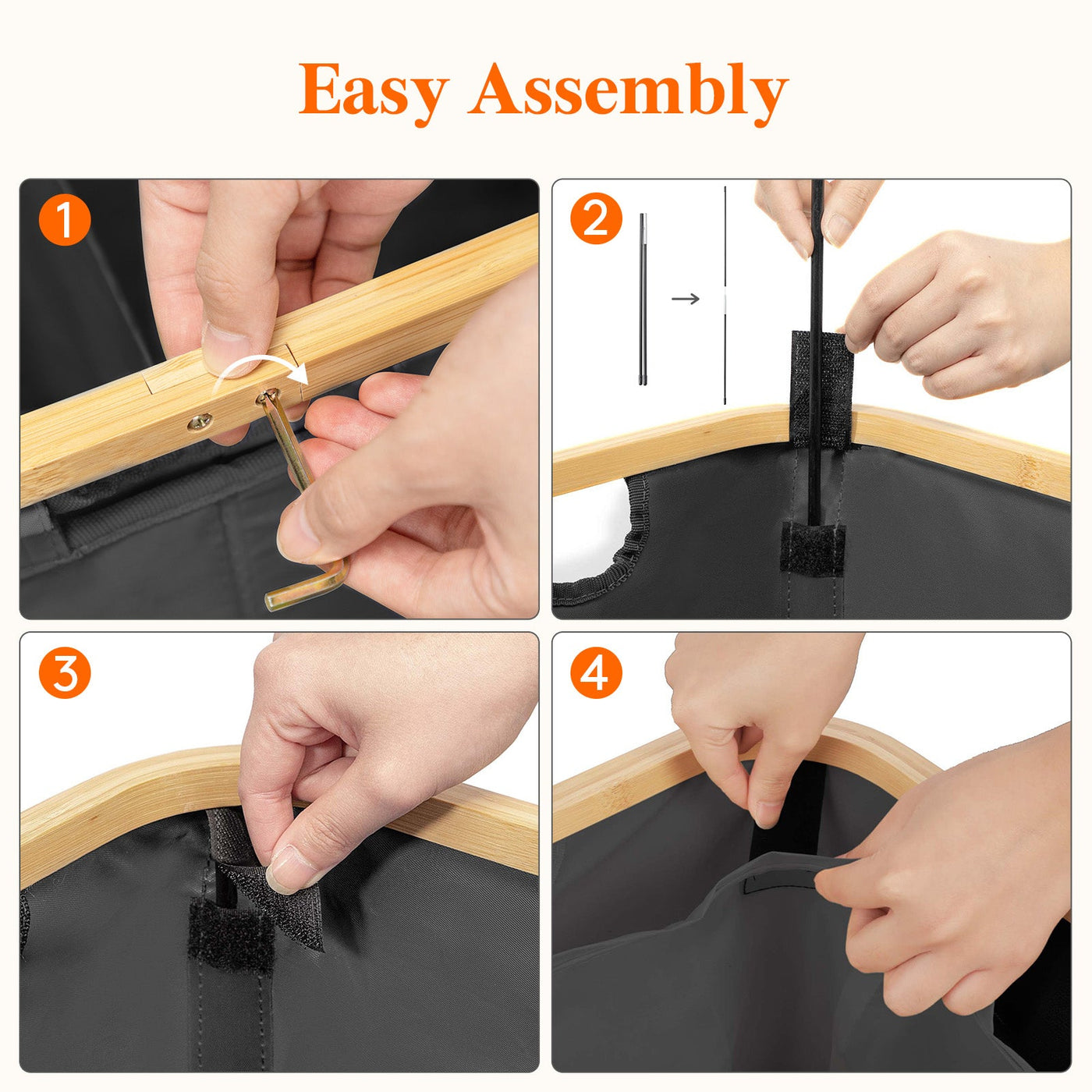 Easy Assembly

1

2

3

4