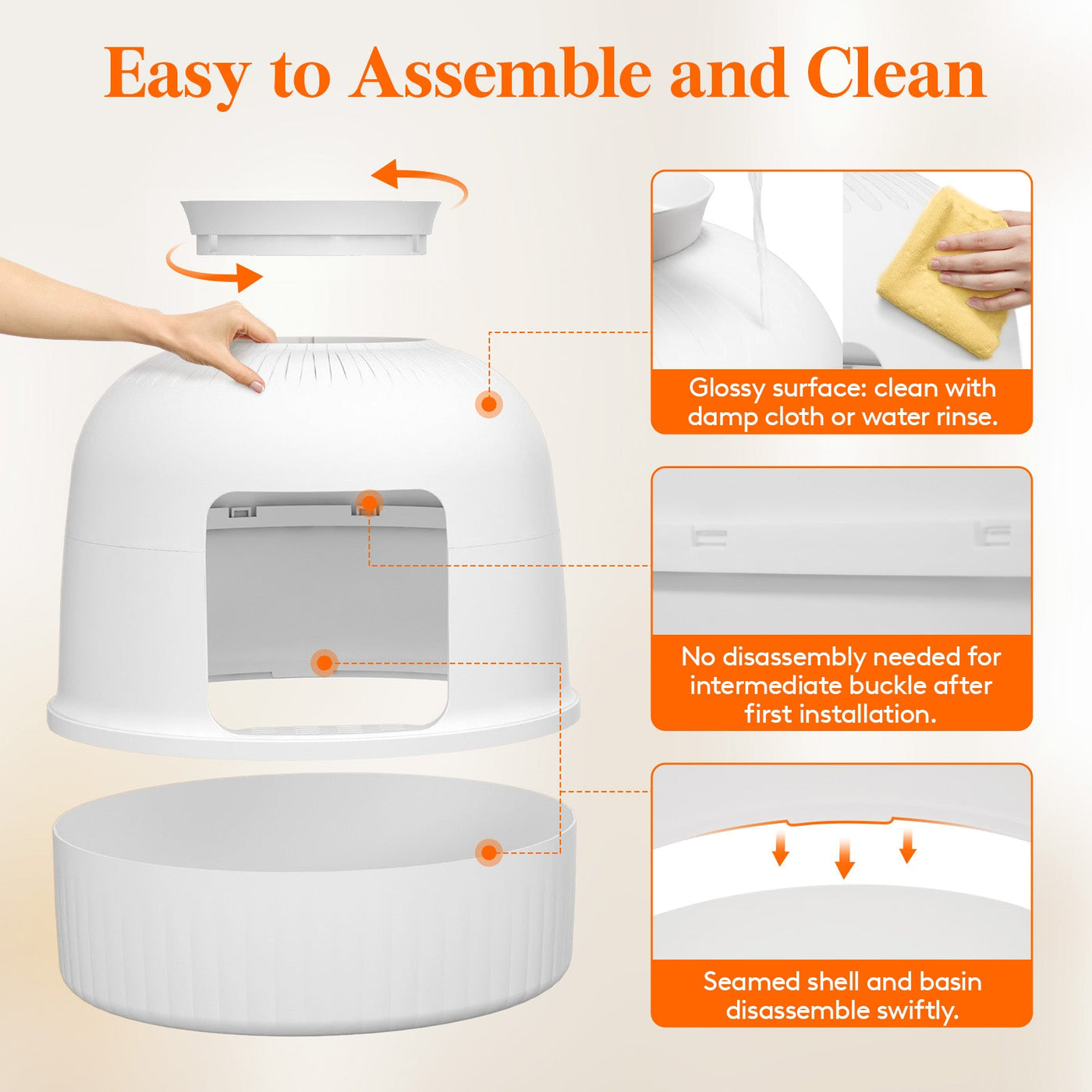 Easy to Assemble and Clean

Glossy surface: clean with damp cloth or water rinse.

No disassembly needed for intermediate buckle after first installation.

Seamed shell and basin disassemble swiftly.