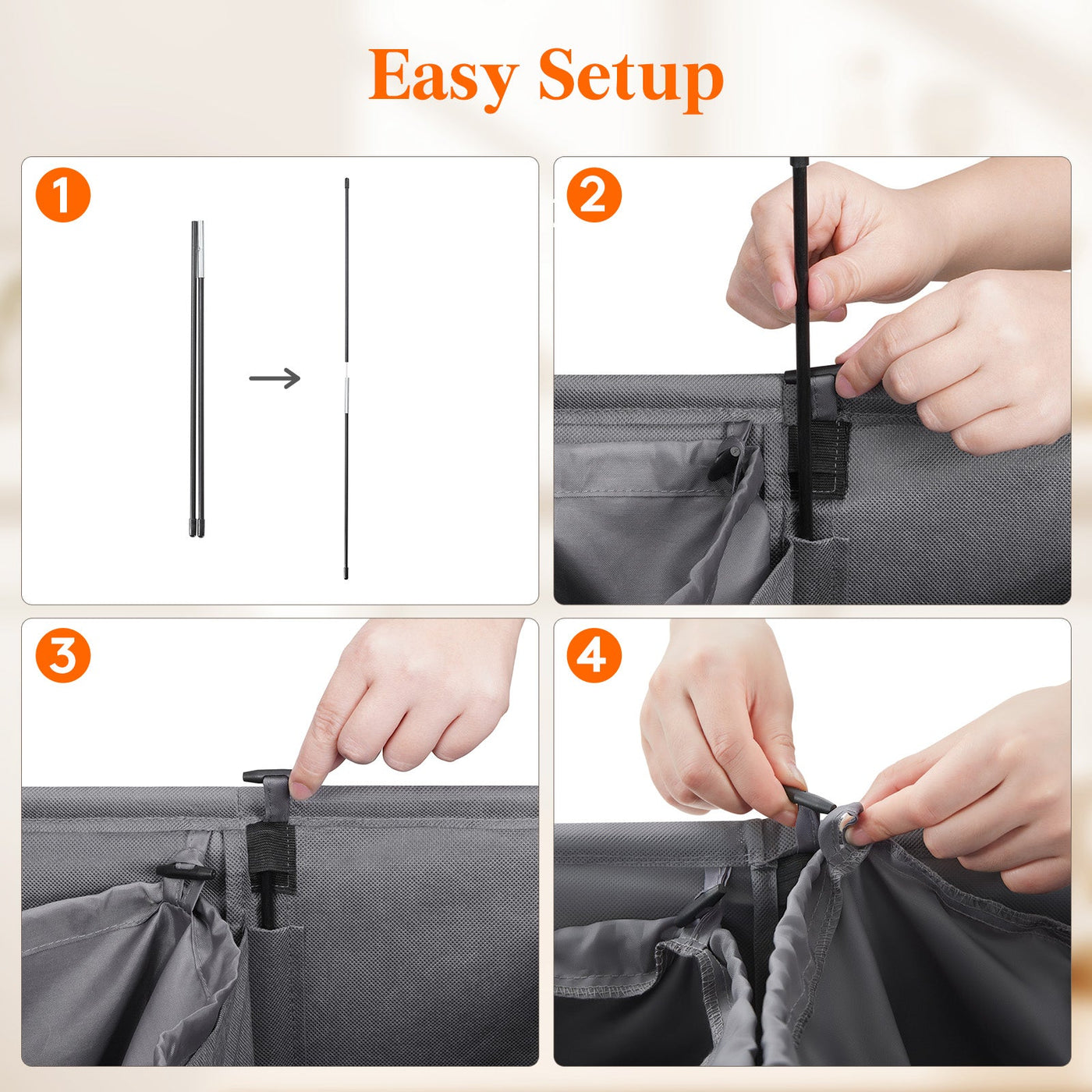 Easy Setup

1

2

3

4