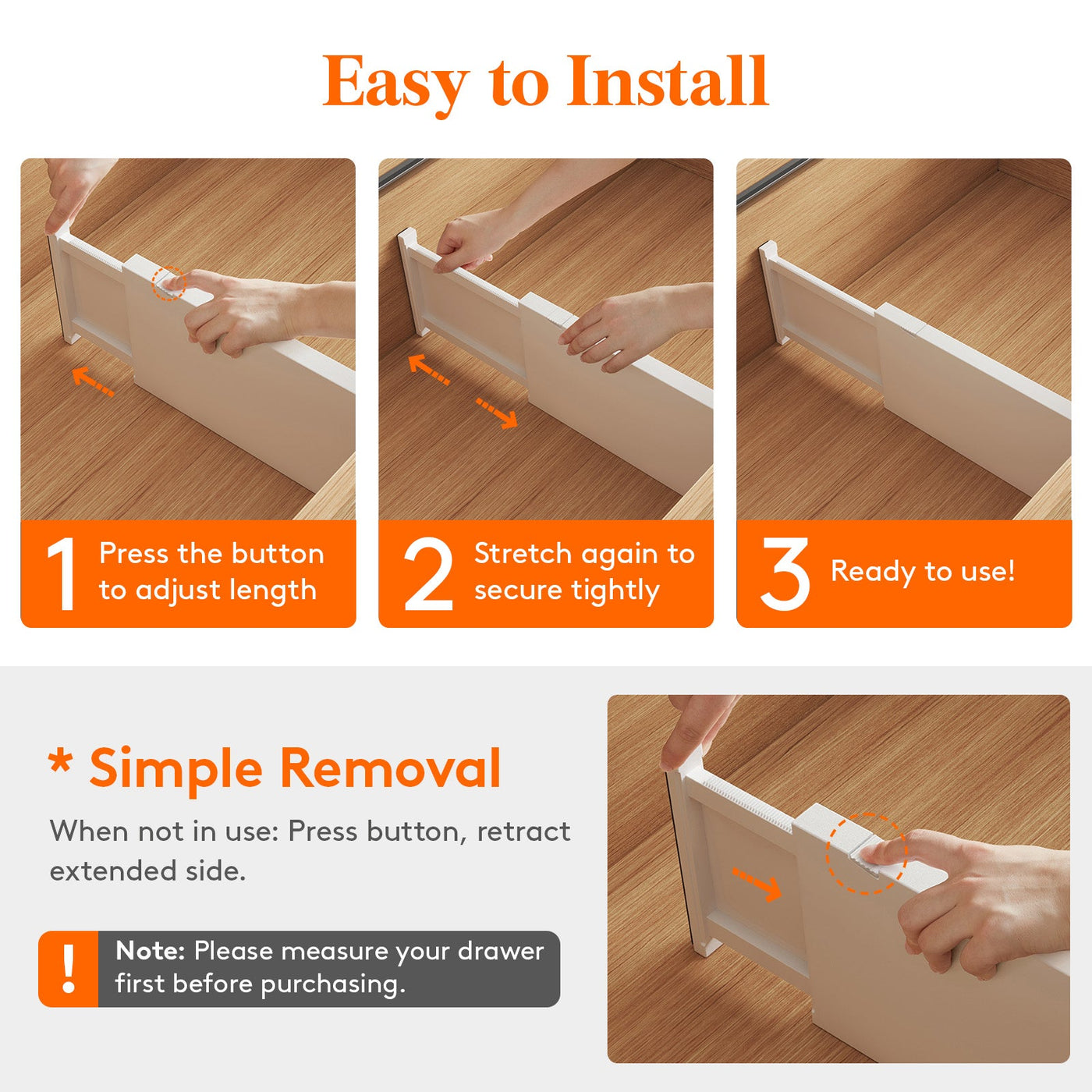 Easy to Install

1 Press the button to adjust length

2 Stretch again to secure tightly

3 Ready to use!

* Simple Removal

When not in use: Press button, retract extended side.

! Note: Please measure your drawer first before purchasing.