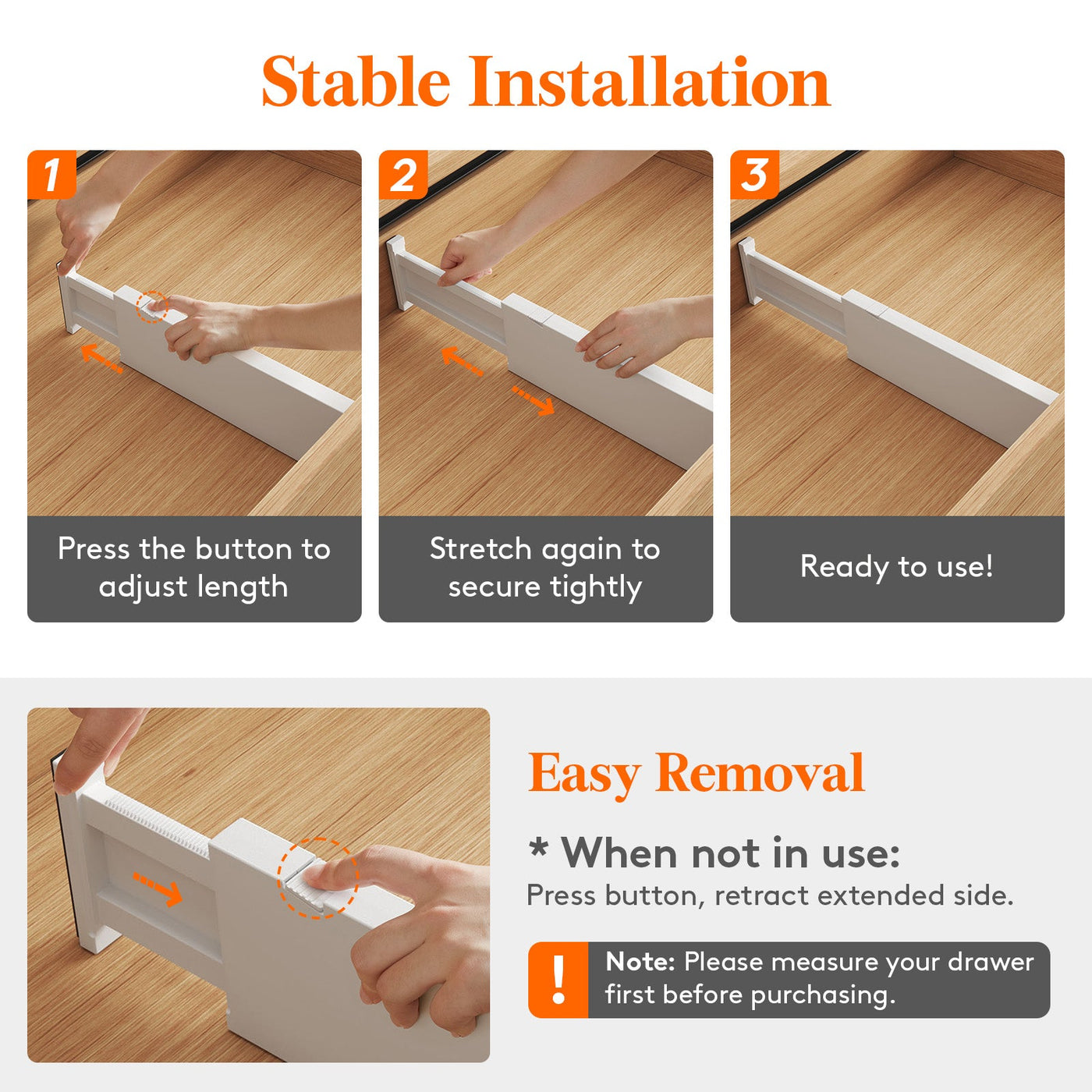 Stable Installation

1

Press the button to adjust length

2

Stretch again to secure tightly

3

Ready to use!

Easy Removal

* When not in use:
Press button, retract extended side.

!

Note: Please measure your drawer first before purchasing.