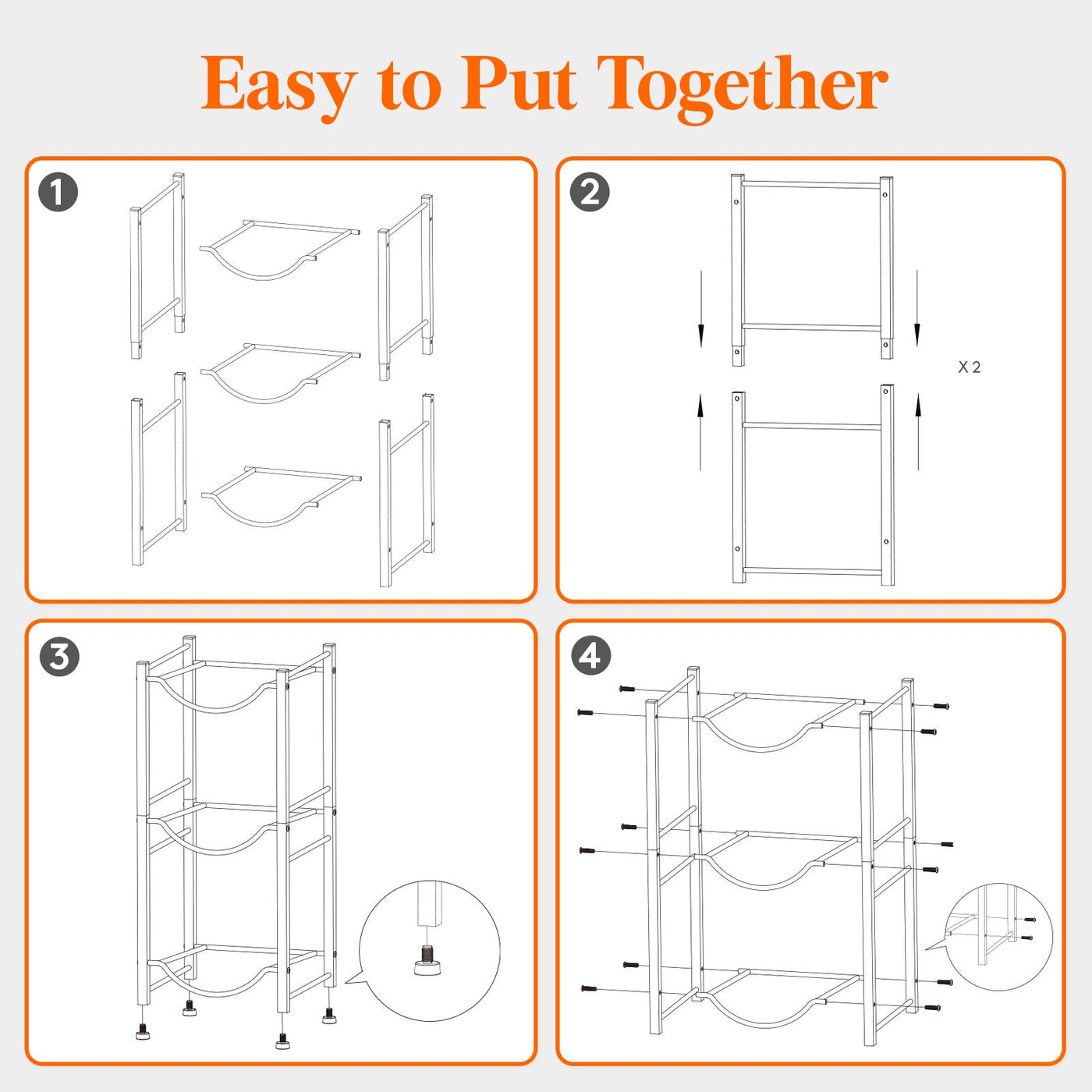 Easy to Put Together

1

2

X 2

3

4