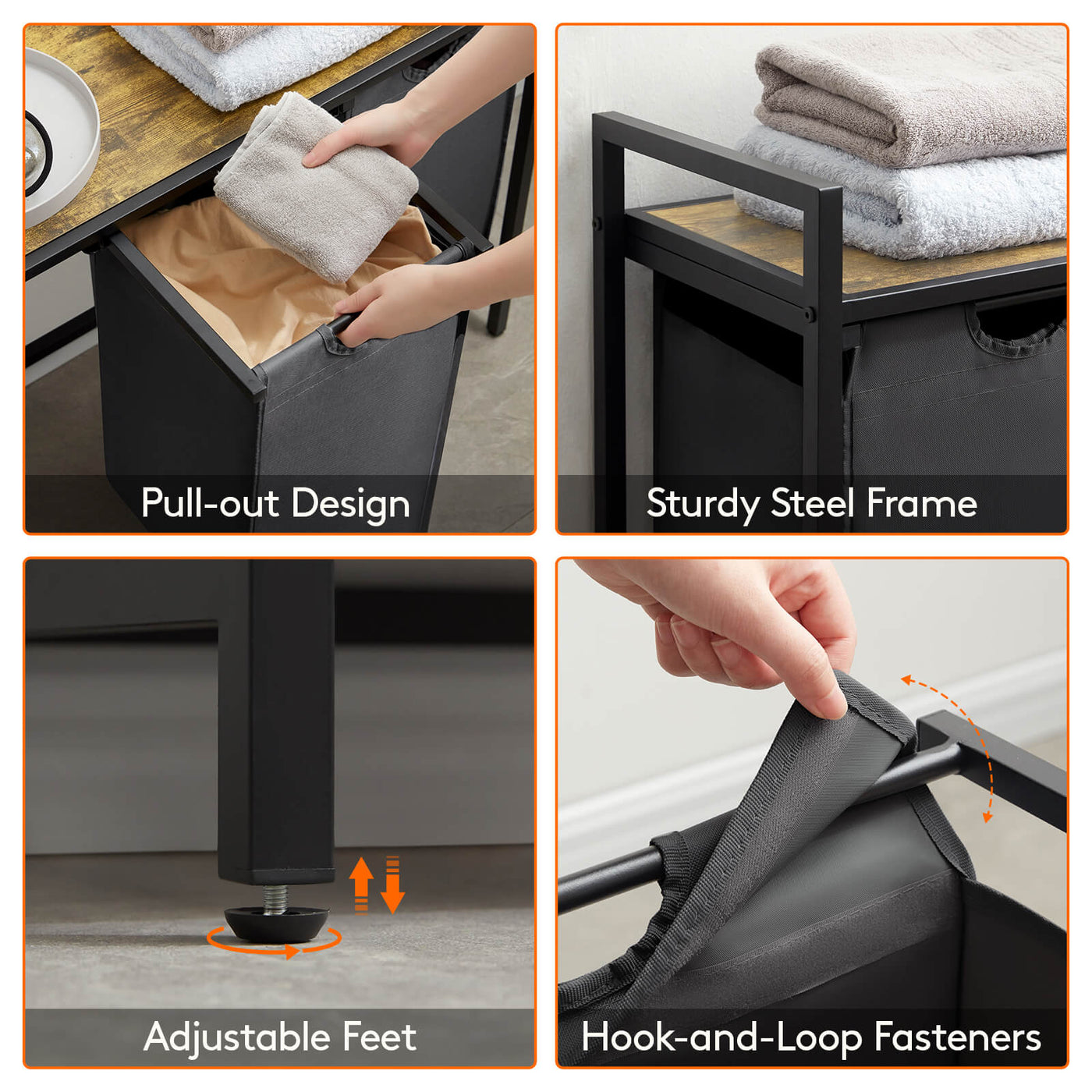 Pull-out Design

Sturdy Steel Frame

Adjustable Feet

Hook-and-Loop Fasteners