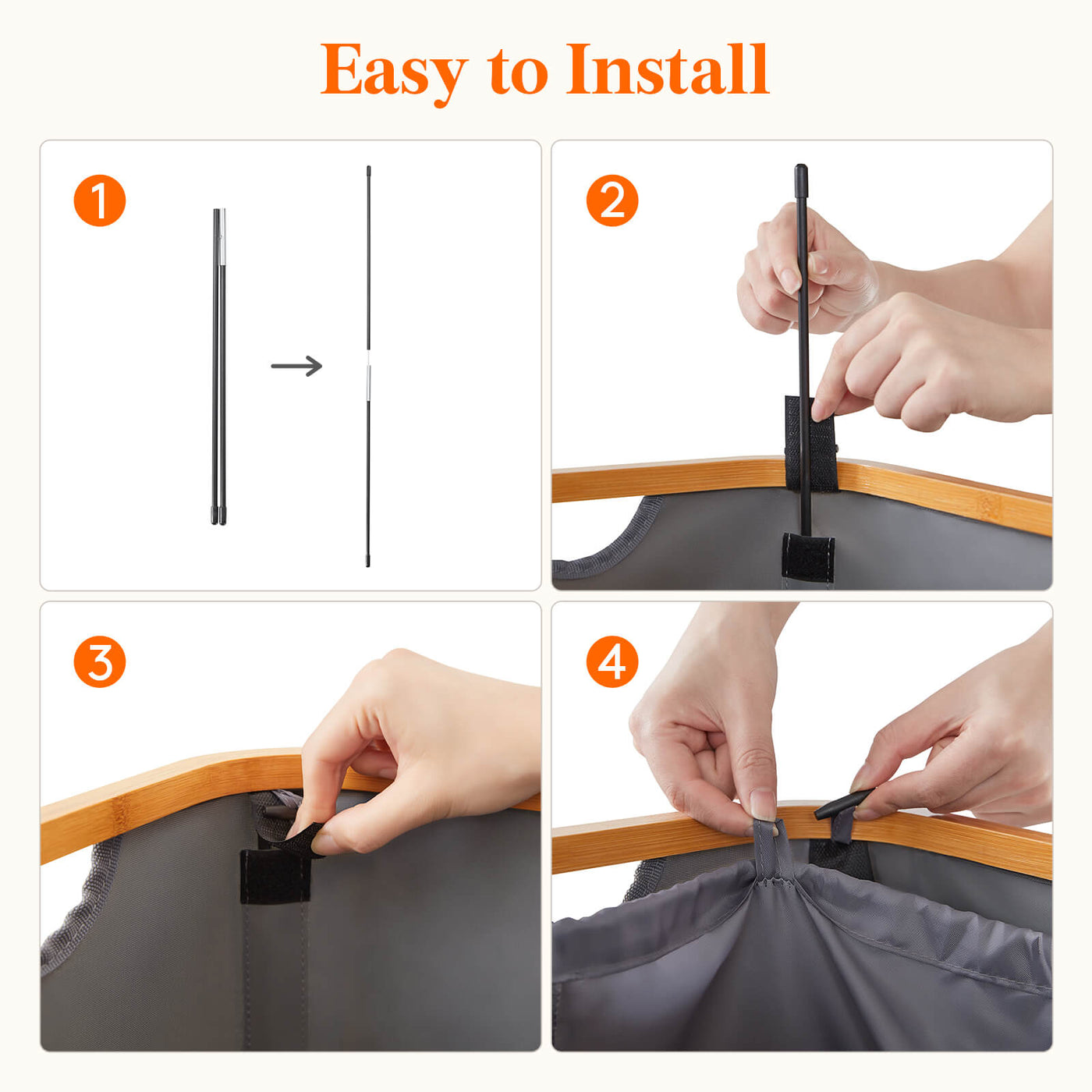 Easy to Install

1

2

3

4