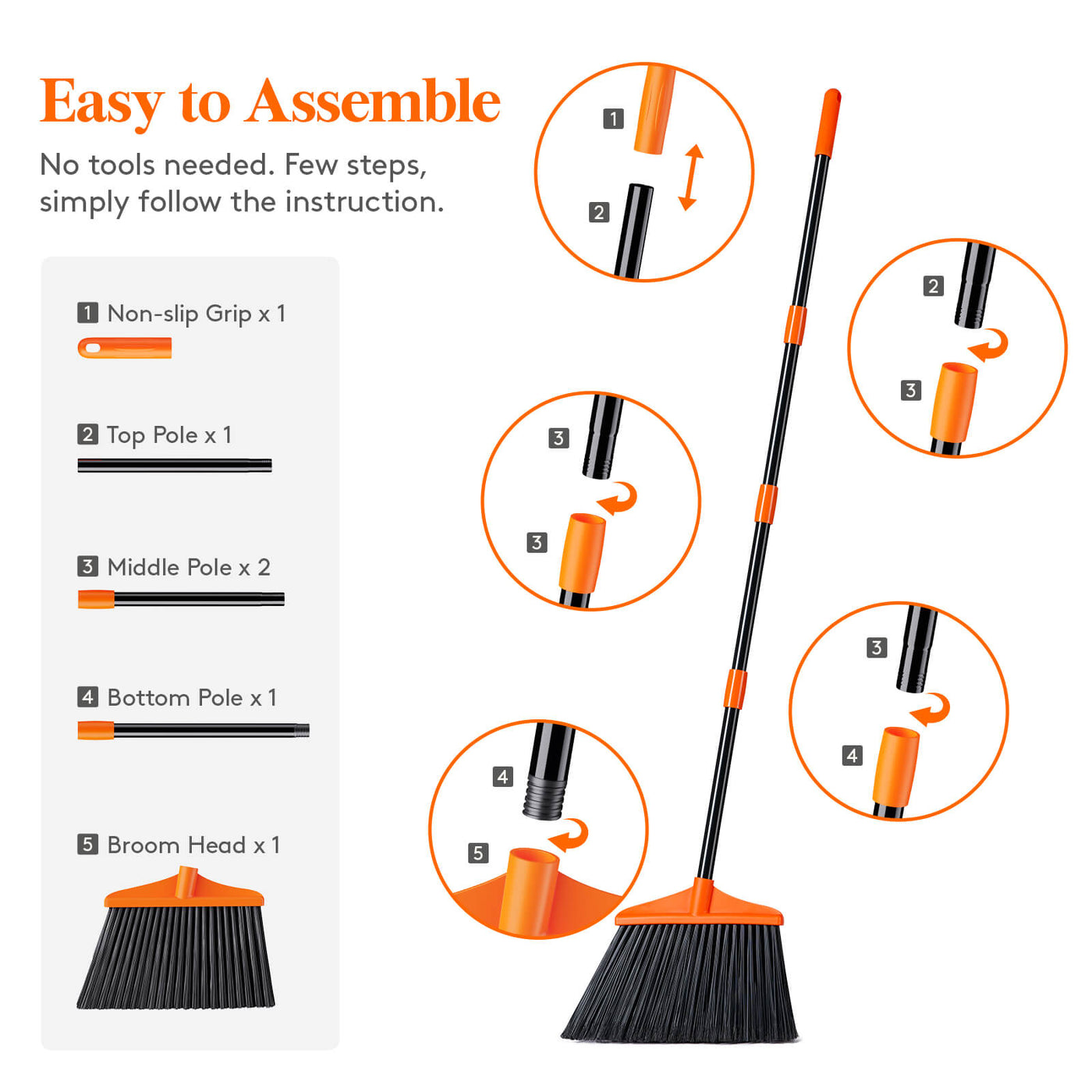 Easy to Assemble

No tools needed. Few steps, simply follow the instruction.

1 Non-slip Grip x 1

2 Top Pole x 1

3 Middle Pole x 2

4 Bottom Pole x 1

5 Broom Head x 1

1
2

2
3

3
3

3
4

4
5